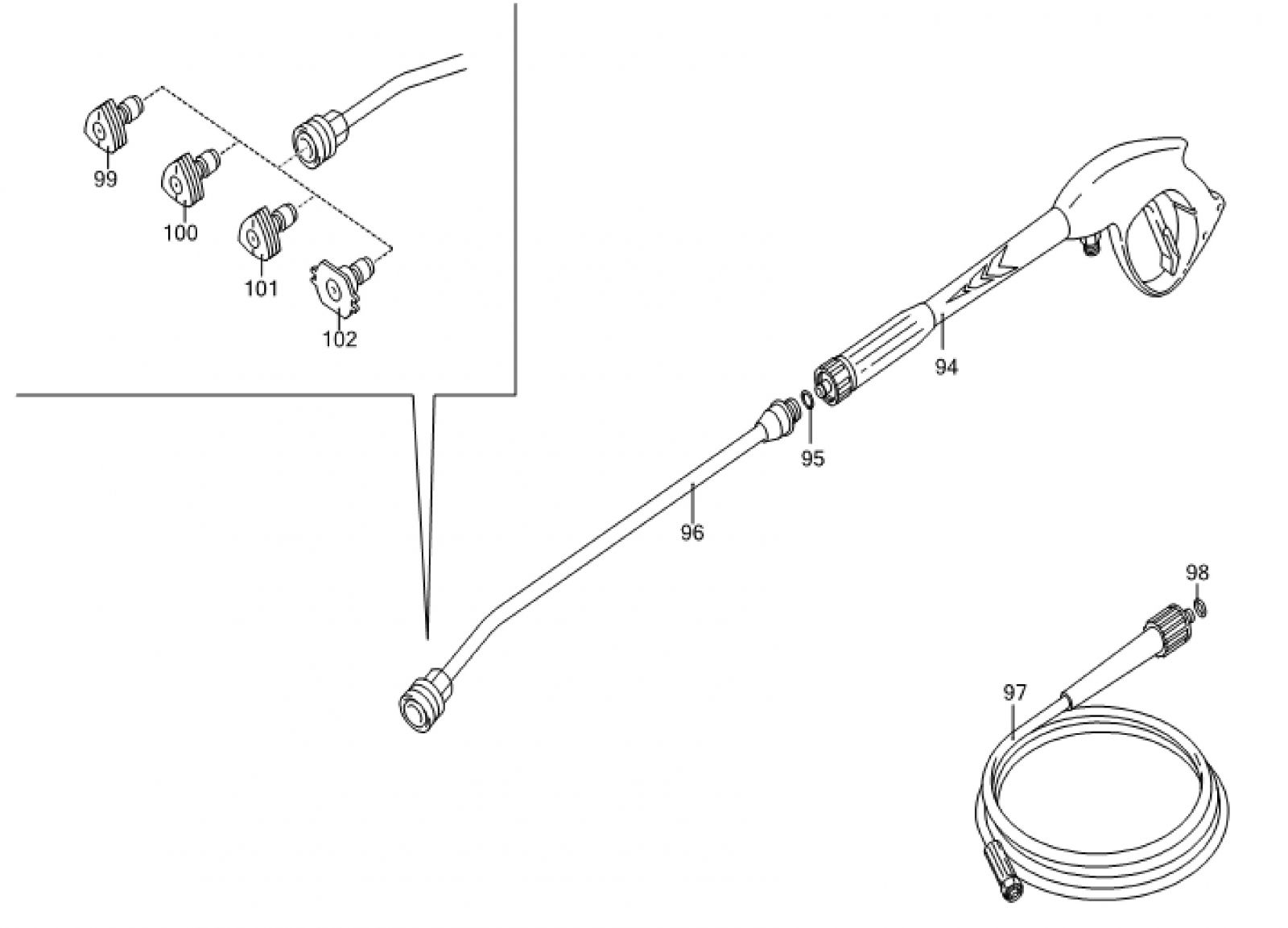 99
100
101
102
94
95
96
98
97